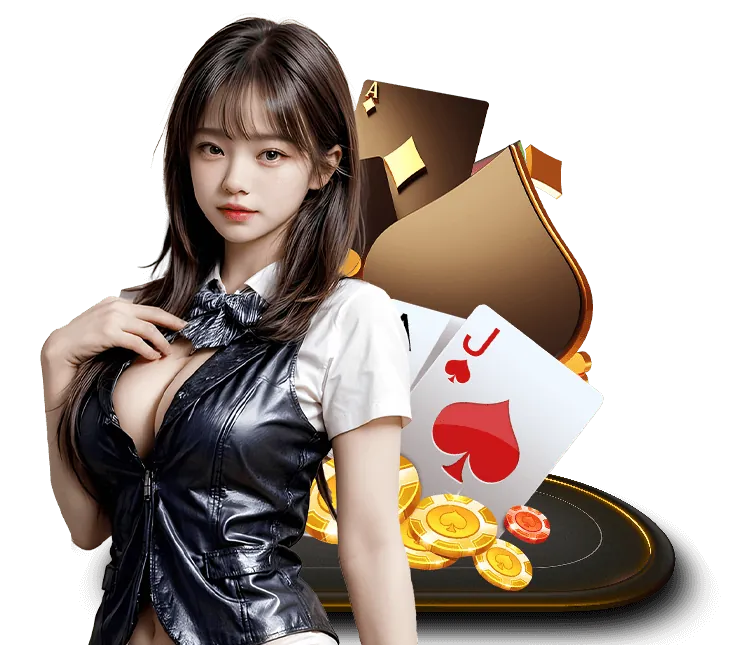 A
J